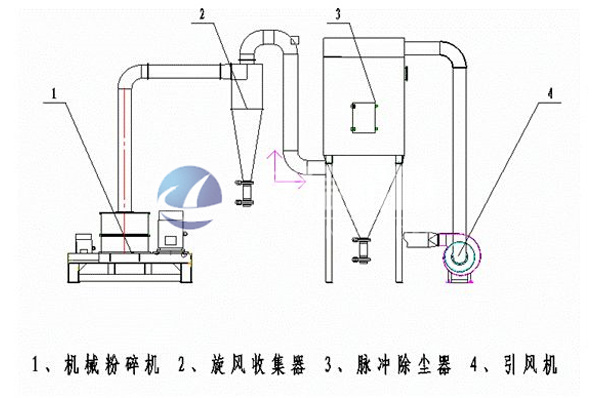 2
3
1
4

1、机械粉碎机　2、旋风收集器　3、脉冲除尘器　4、引风机